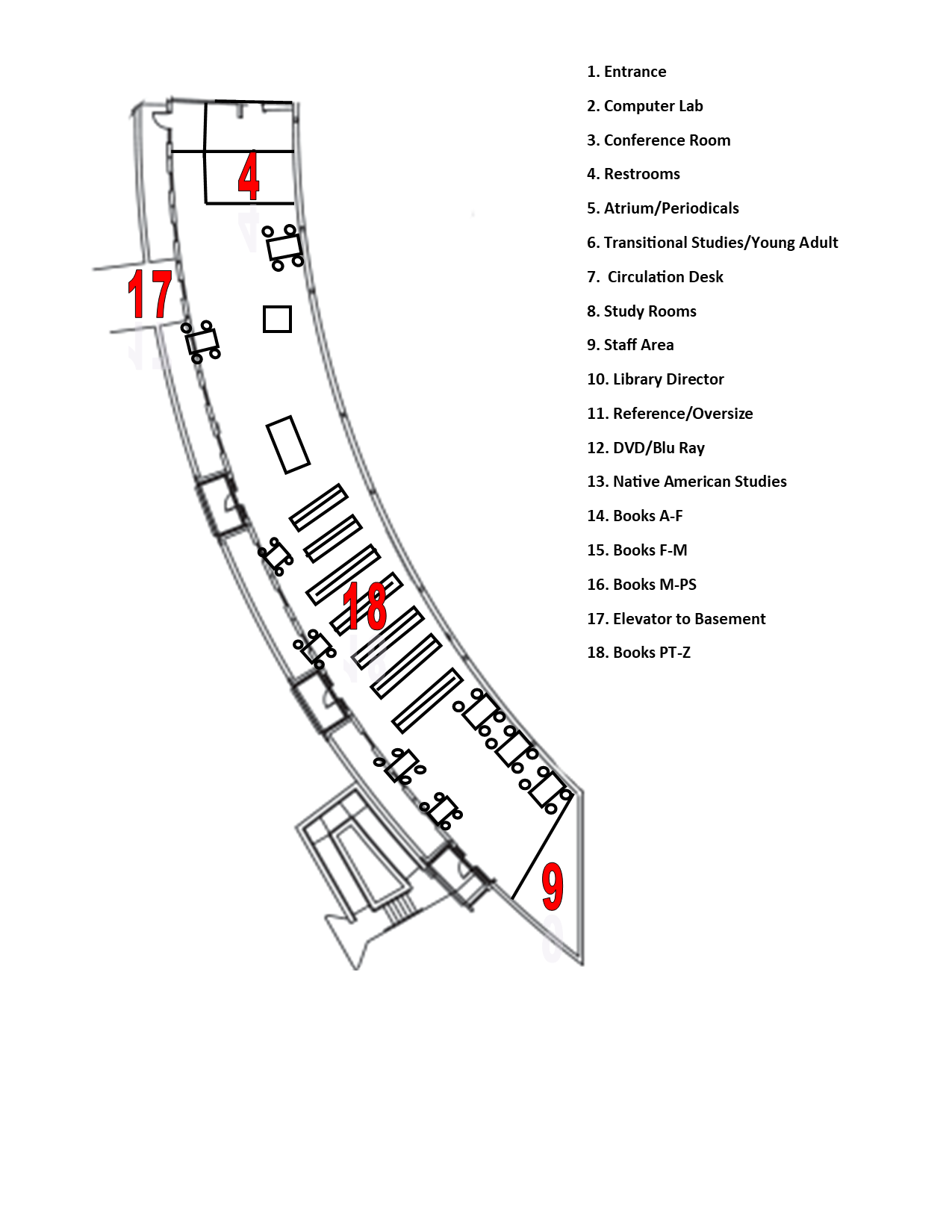 4

17

18

9

1. Entrance

2. Computer Lab

3. Conference Room

4. Restrooms

5. Atrium/Periodicals

6. Transitional Studies/Young Adult

7. Circulation Desk

8. Study Rooms

9. Staff Area

10. Library Director

11. Reference/Oversize

12. DVD/Blu Ray

13. Native American Studies

14. Books A-F

15. Books F-M

16. Books M-PS

17. Elevator to Basement

18. Books PT-Z